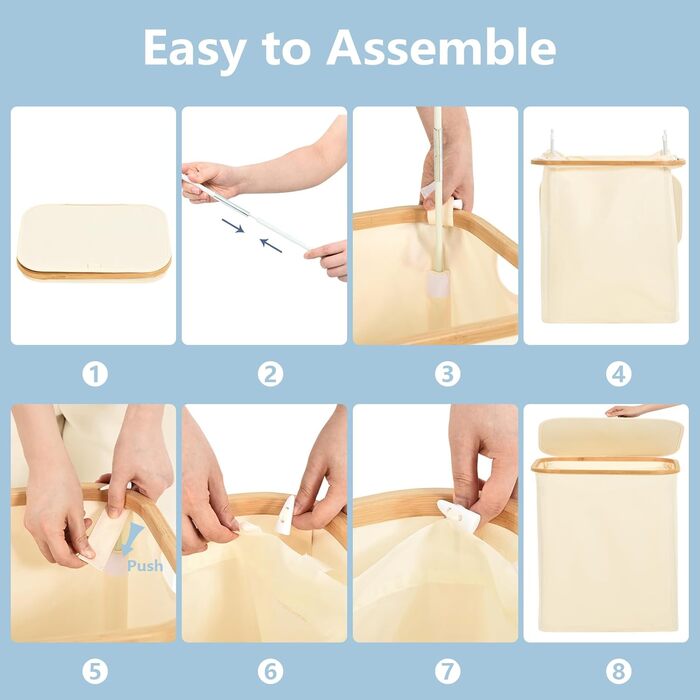 Easy to Assemble

1

2

3

4

Push

5

6

7

8