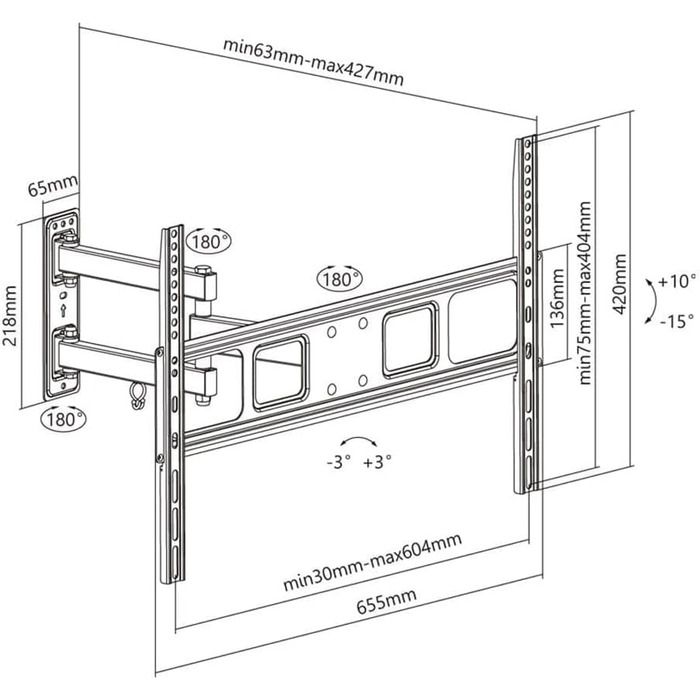 min63mm-max427mm

65mm

218mm

180°

180°

180°

136mm

min75mm-max404mm

420mm

+10°

-15°

-3° +3°

min30mm-max604mm

655mm