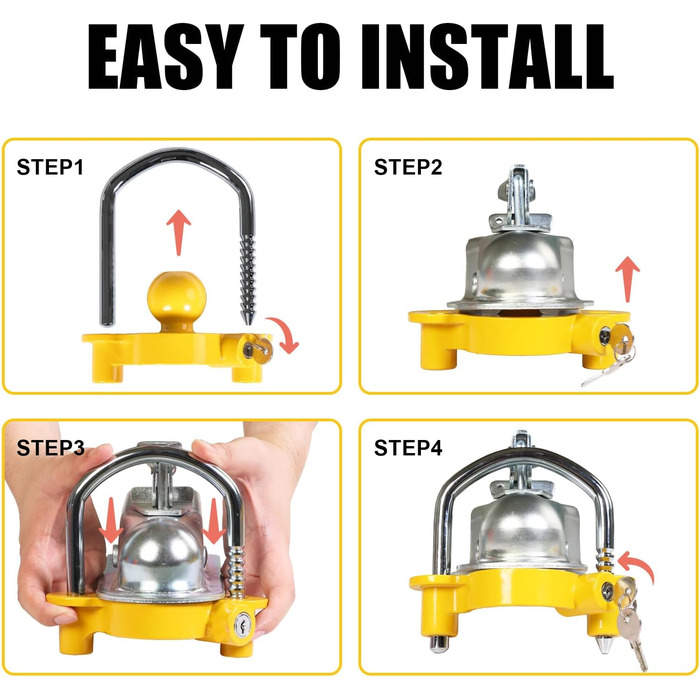 EASY TO INSTALL

STEP1

STEP2

STEP3

STEP4