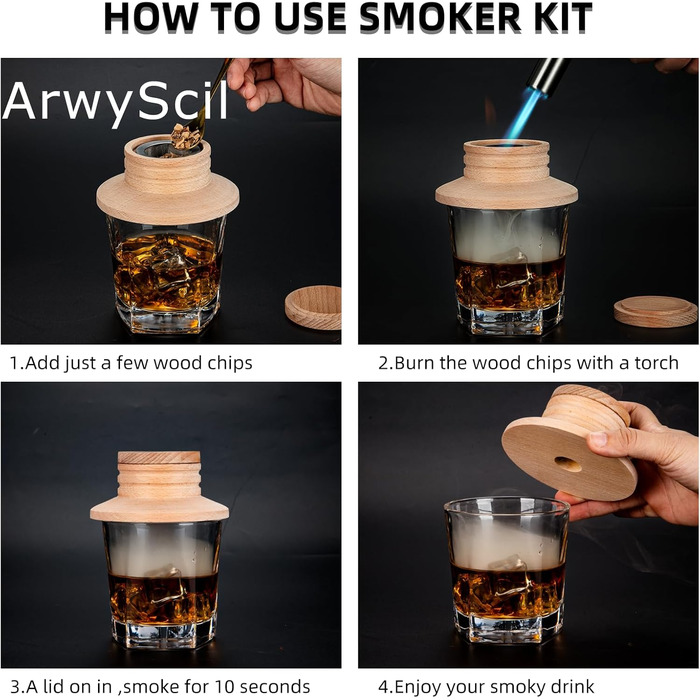 HOW TO USE SMOKER KIT

ArwyScil

1.Add just a few wood chips

2.Burn the wood chips with a torch

3.A lid on in ,smoke for 10 seconds

4.Enjoy your smoky drink