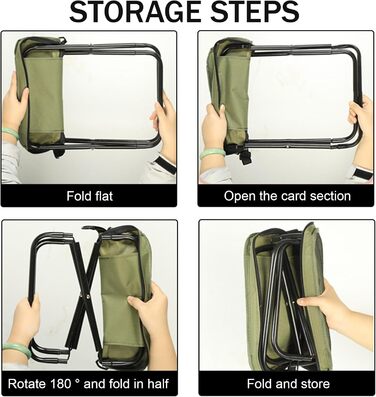 STORAGE STEPS

Fold flat

Open the card section

Rotate 180 ° and fold in half

Fold and store