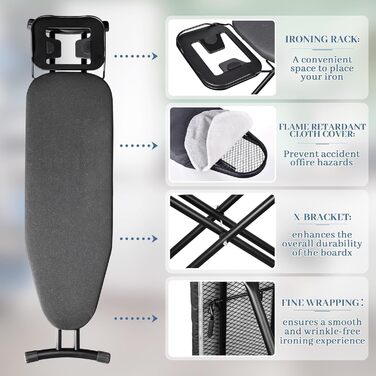 IRONING RACK:

A convenient space to place your iron

FLAME RETARDANT CLOTH COVER:

Prevent accident offire hazards

X-BRACKET:

enhances the overall durability of the boardx

FINE WRAPPING:

ensures a smooth and wrinkle-free ironing experience