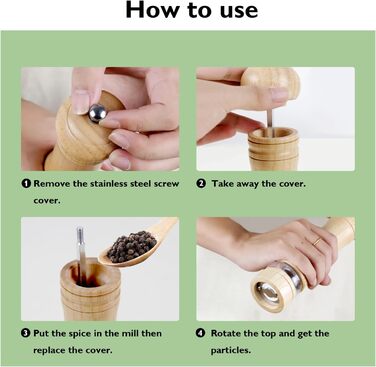 How to use

❶ Remove the stainless steel screw cover.

❷ Take away the cover.

❸ Put the spice in the mill then replace the cover.

❹ Rotate the top and get the particles.