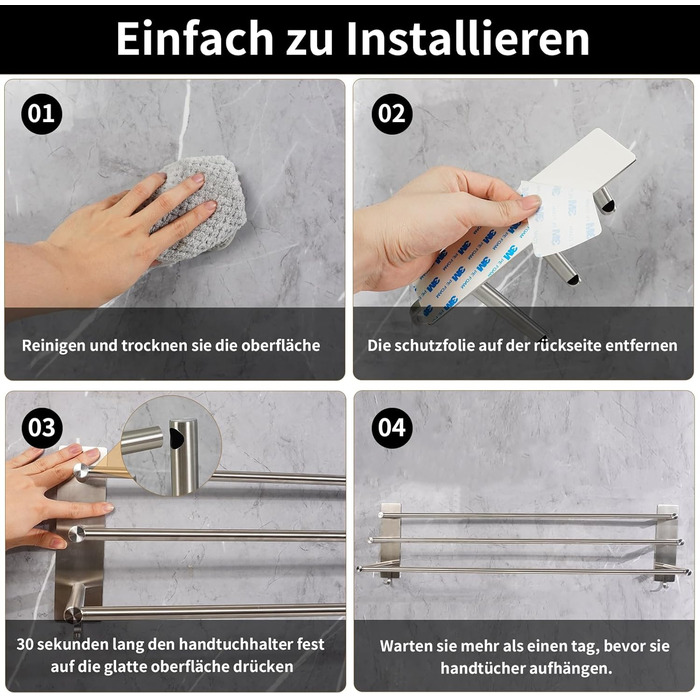 Einfach zu Installieren

01

Reinigen und trocknen sie die oberfläche

02

3M PE FOAM

Die schutzfolie auf der rückseite entfernen

03

30 sekunden lang den handtuchhalter fest auf die glatte oberfläche drücken

04

Warten sie mehr als einen tag, bevor sie handtücher aufhängen.