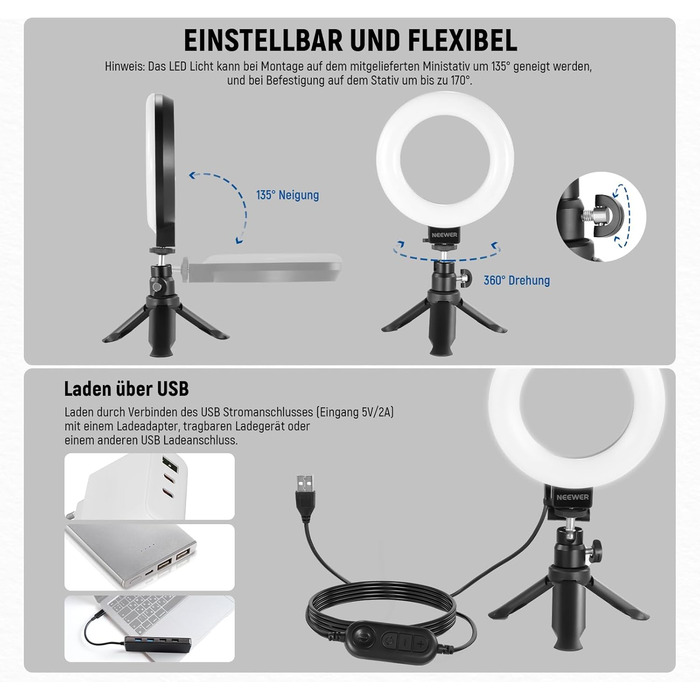 EINSTELLBAR UND FLEXIBEL

Hinweis: Das LED Licht kann bei Montage auf dem mitgelieferten Ministativ um 135° geneigt werden, und bei Befestigung auf dem Stativ um bis zu 170°.

135° Neigung

NEEWER

360° Drehung

Laden über USB

Laden durch Verbinden des USB Stromanschlusses (Eingang 5V/2A) mit einem Ladeadapter, tragbaren Ladegerät oder einem anderen USB Ladeanschluss.

NEEWER