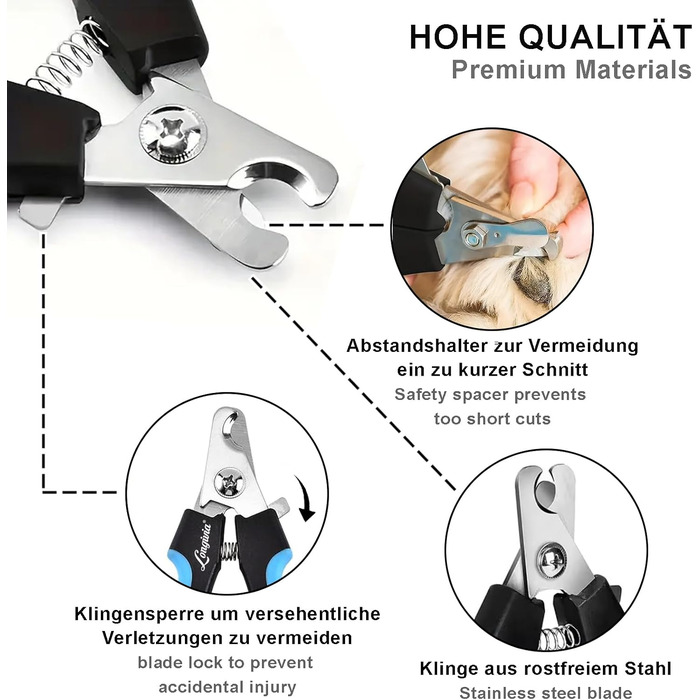 HOHE QUALITÄT
Premium Materials

Abstandshalter zur Vermeidung ein zu kurzer Schnitt
Safety spacer prevents too short cuts

Longinia

Klingensperre um versehentliche Verletzungen zu vermeiden
blade lock to prevent accidental injury

Klinge aus rostfreiem Stahl
Stainless steel blade