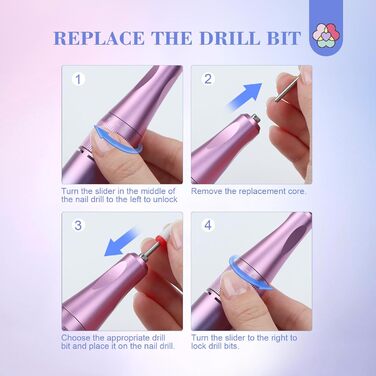 REPLACE THE DRILL BIT

1

Turn the slider in the middle of the nail drill to the left to unlock

2

Remove the replacement core.

3

Choose the appropriate drill bit and place it on the nail drill.

4

Turn the slider to the right to lock drill bits.