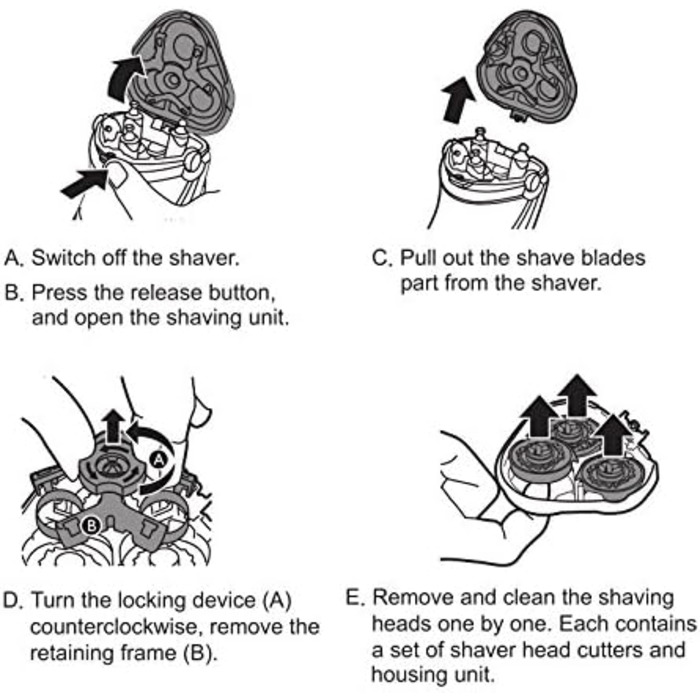 A. Switch off the shaver.

B. Press the release button, and open the shaving unit.

C. Pull out the shave blades part from the shaver.

A

B

D. Turn the locking device (A) counterclockwise, remove the retaining frame (B).

E. Remove and clean the shaving heads one by one. Each contains a set of shaver head cutters and housing unit.