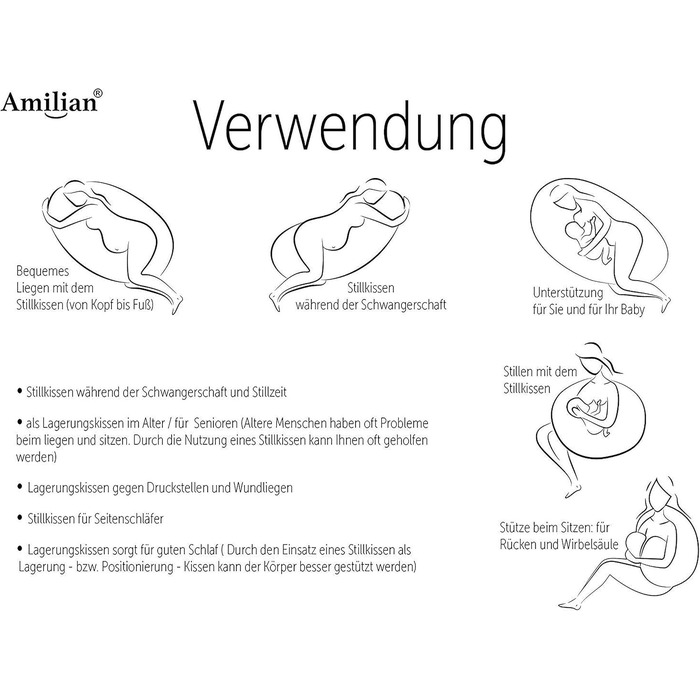 Amilian®

Verwendung

Bequemes Liegen mit dem Stillkissen (von Kopf bis Fuß)

Stillkissen während der Schwangerschaft

Unterstützung für Sie und für Ihr Baby

Stillen mit dem Stillkissen

Stütze beim Sitzen: für Rücken und Wirbelsäule

• Stillkissen während der Schwangerschaft und Stillzeit

• als Lagerungskissen im Alter / für Senioren (Altere Menschen haben oft Probleme beim liegen und sitzen. Durch die Nutzung eines Stillkissen kann Ihnen oft geholfen werden)

• Lagerungskissen gegen Druckstellen und Wundliegen

• Stillkissen für Seitenschläfer

• Lagerungskissen sorgt für guten Schlaf ( Durch den Einsatz eines Stillkissen als Lagerung - bzw. Positionierung - Kissen kann der Körper besser gestützt werden)