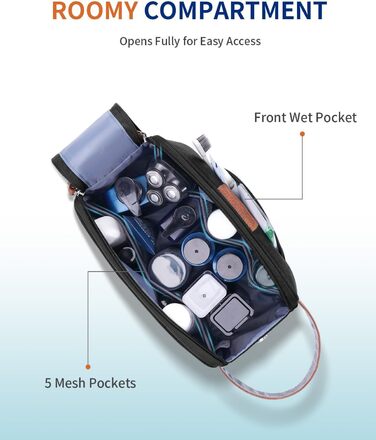 ROOMY COMPARTMENT

Opens Fully for Easy Access

Front Wet Pocket

5 Mesh Pockets