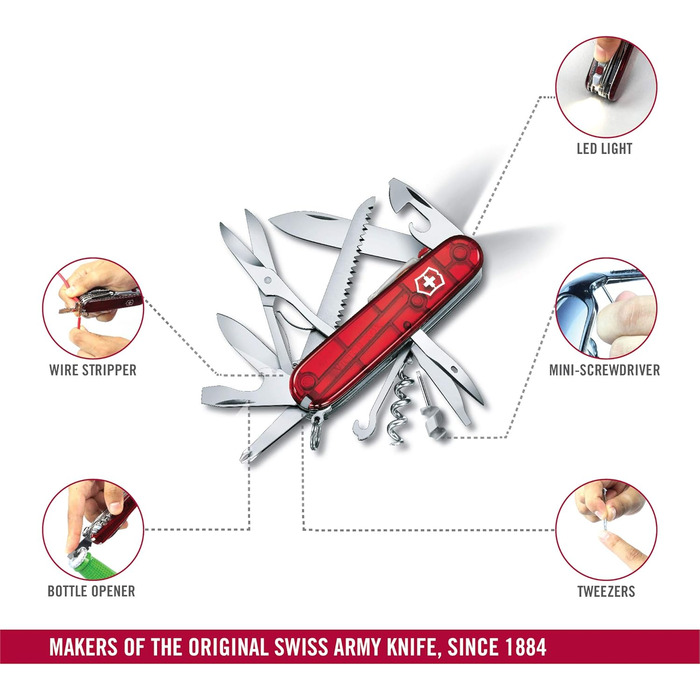 LED LIGHT

WIRE STRIPPER

MINI-SCREWDRIVER

BOTTLE OPENER

TWEEZERS

MAKERS OF THE ORIGINAL SWISS ARMY KNIFE, SINCE 1884