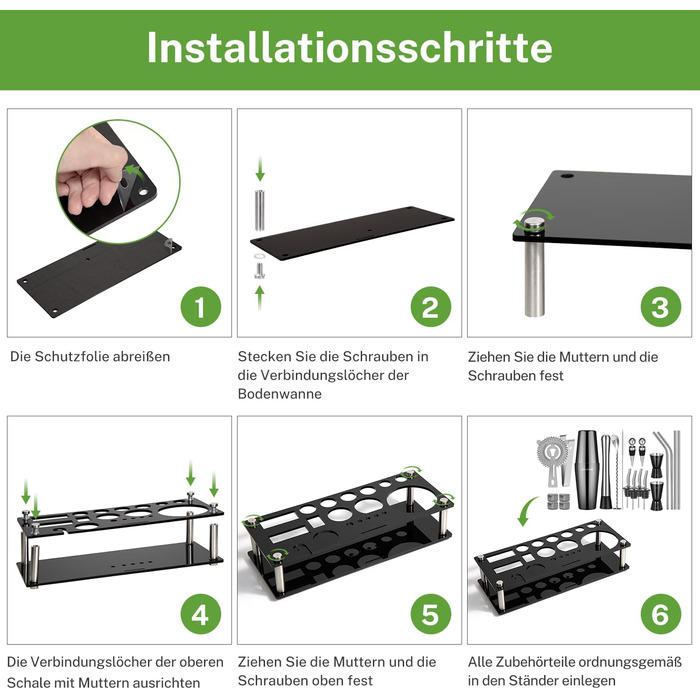 Installationsschritte

1

Die Schutzfolie abreißen

2

Stecken Sie die Schrauben in die Verbindungslöcher der Bodenwanne

3

Ziehen Sie die Muttern und die Schrauben fest

4

Die Verbindungslöcher der oberen Schale mit Muttern ausrichten

5

Ziehen Sie die Muttern und die Schrauben oben fest

6

Alle Zubehörteile ordnungsgemäß in den Ständer einlegen