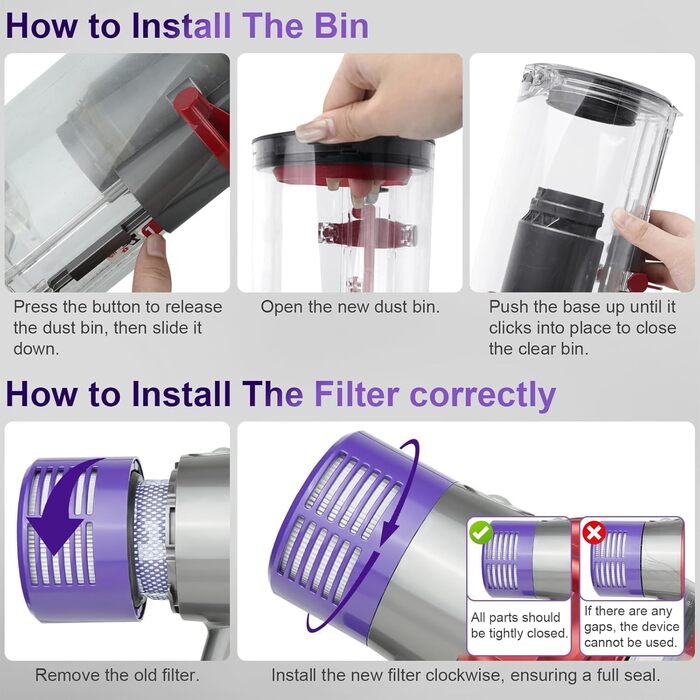 How to Install The Bin

Press the button to release the dust bin, then slide it down.

Open the new dust bin.

Push the base up until it clicks into place to close the clear bin.

How to Install The Filter correctly

Remove the old filter.

All parts should be tightly closed.

If there are any gaps, the device cannot be used.

Install the new filter clockwise, ensuring a full seal.