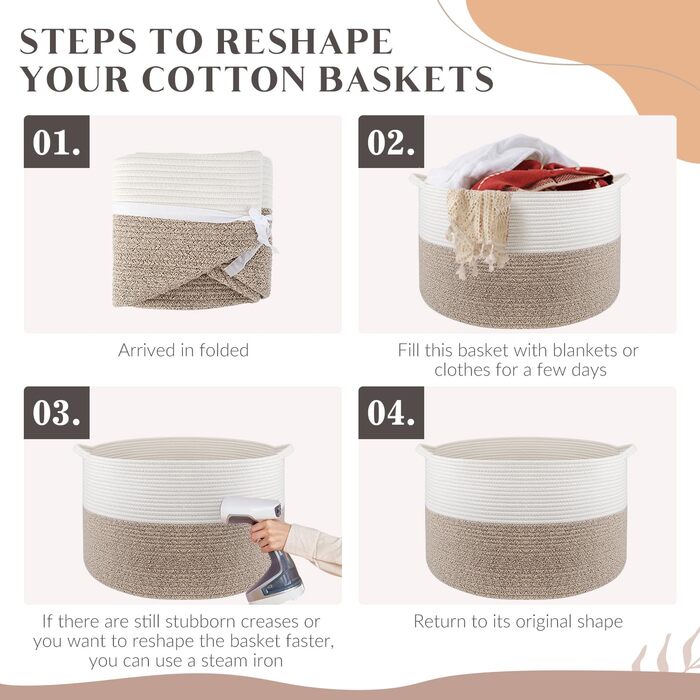 STEPS TO RESHAPE YOUR COTTON BASKETS

01.

Arrived in folded

02.

Fill this basket with blankets or clothes for a few days

03.

If there are still stubborn creases or you want to reshape the basket faster, you can use a steam iron

04.

Return to its original shape