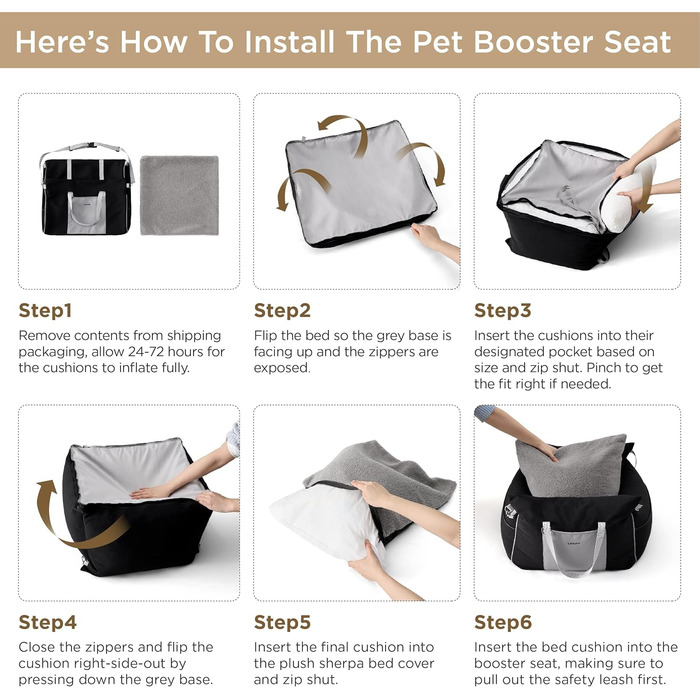 Here's How To Install The Pet Booster Seat

Step1
Remove contents from shipping packaging, allow 24-72 hours for the cushions to inflate fully.

Step2
Flip the bed so the grey base is facing up and the zippers are exposed.

Step3
Insert the cushions into their designated pocket based on size and zip shut. Pinch to get the fit right if needed.

Step4
Close the zippers and flip the cushion right-side-out by pressing down the grey base.

Step5
Insert the final cushion into the plush sherpa bed cover and zip shut.

Step6
Insert the bed cushion into the booster seat, making sure to pull out the safety leash first.