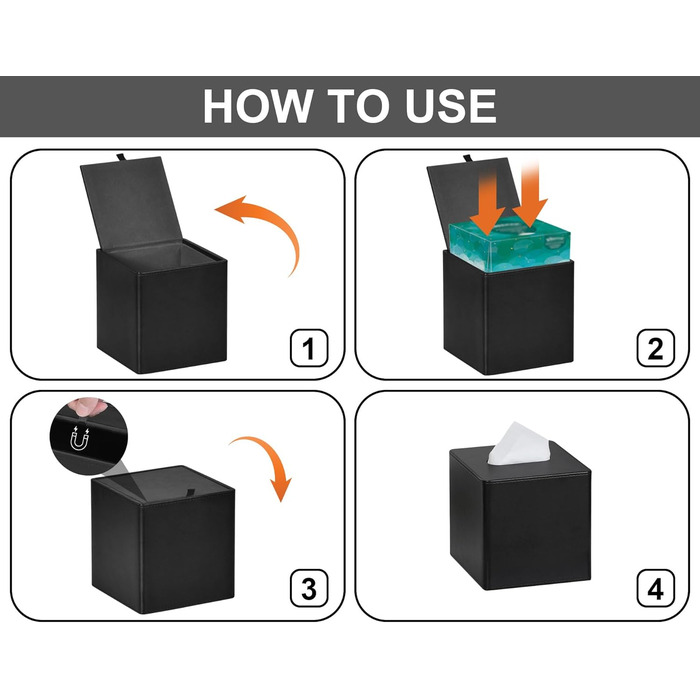 HOW TO USE

1

2

3

4