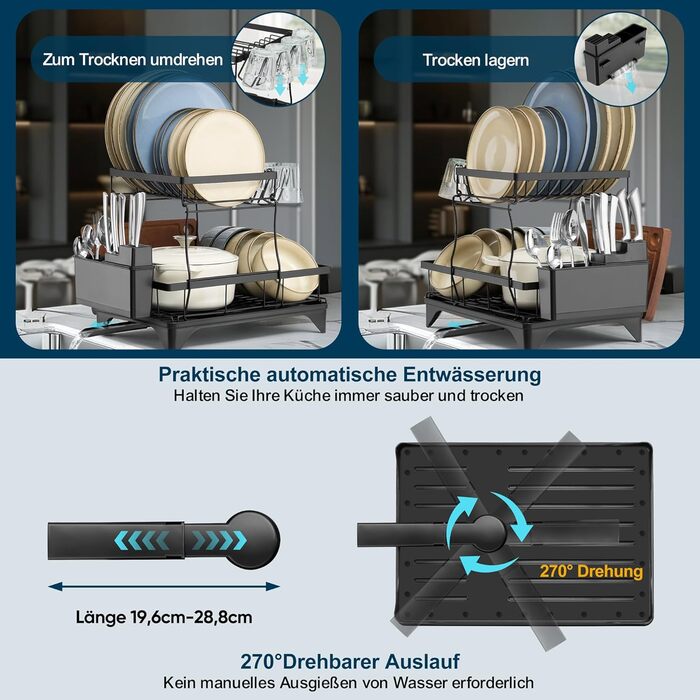 Zum Trocknen umdrehen

Trocken lagern

Praktische automatische Entwässerung
Halten Sie Ihre Küche immer sauber und trocken

Länge 19,6cm-28,8cm

270° Drehung

270°Drehbarer Auslauf
Kein manuelles Ausgießen von Wasser erforderlich