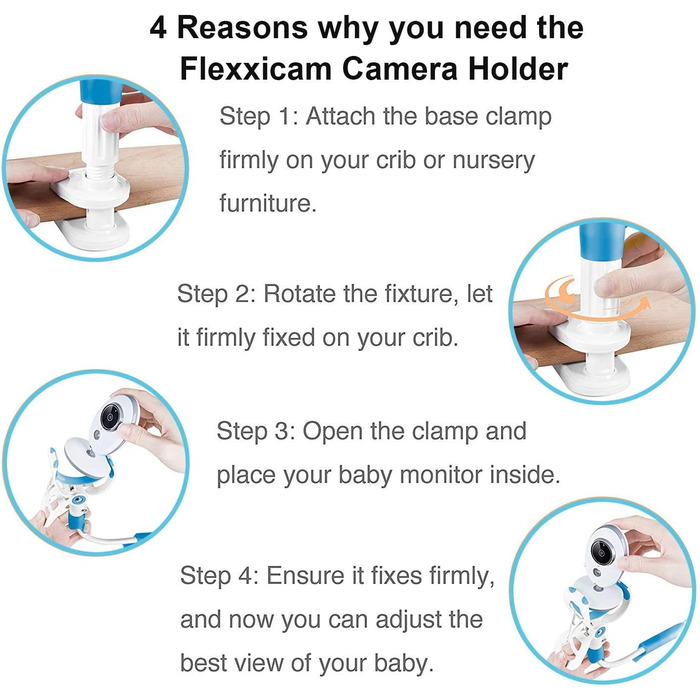 4 Reasons why you need the Flexxicam Camera Holder

Step 1: Attach the base clamp firmly on your crib or nursery furniture.

Step 2: Rotate the fixture, let it firmly fixed on your crib.

Step 3: Open the clamp and place your baby monitor inside.

Step 4: Ensure it fixes firmly, and now you can adjust the best view of your baby.