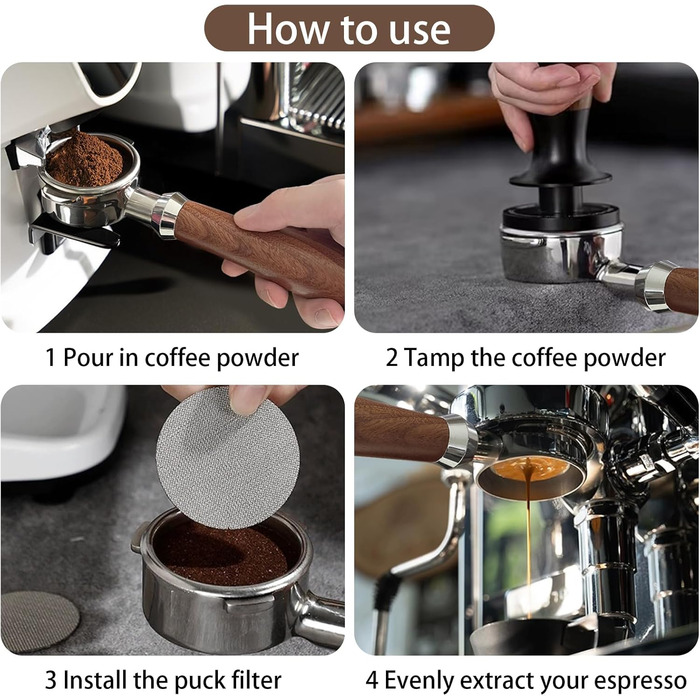 How to use

1 Pour in coffee powder

2 Tamp the coffee powder

3 Install the puck filter

4 Evenly extract your espresso