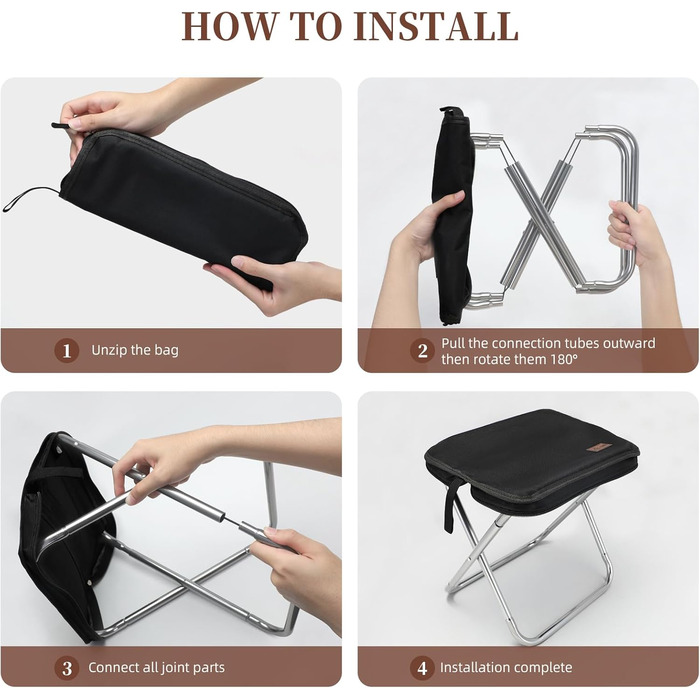 HOW TO INSTALL

1 Unzip the bag

2 Pull the connection tubes outward then rotate them 180°

3 Connect all joint parts

4 Installation complete