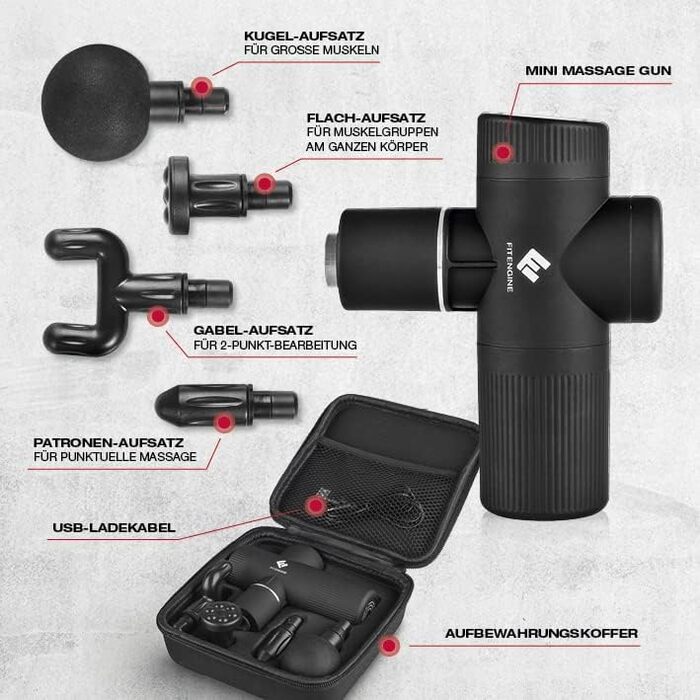 KUGEL-AUFSATZ
FÜR GROSSE MUSKELN

MINI MASSAGE GUN

FLACH-AUFSATZ
FÜR MUSKELGRUPPEN
AM GANZEN KÖRPER

FITENGINE

GABEL-AUFSATZ
FÜR 2-PUNKT-BEARBEITUNG

PATRONEN-AUFSATZ
FÜR PUNKTUELLE MASSAGE

USB-LADEKABEL

AUFBEWAHRUNGSKOFFER