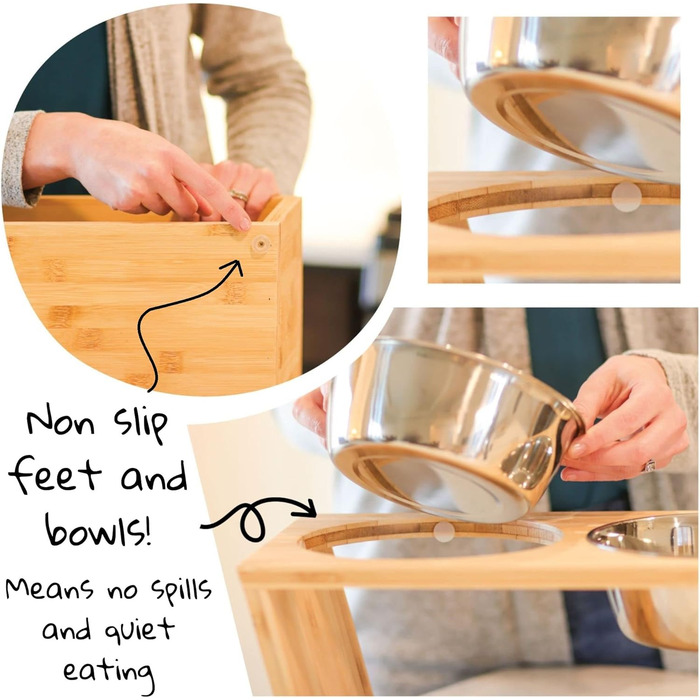 Non slip feet and bowls!

Means no spills and quiet eating