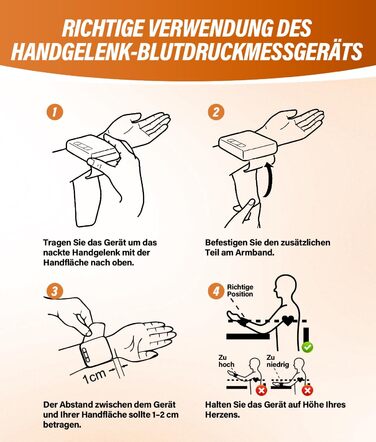 RICHTIGE VERWENDUNG DES HANDGELENK-BLUTDRUCKMESSGERÄTS

1

Tragen Sie das Gerät um das nackte Handgelenk mit der Handfläche nach oben.

2

Befestigen Sie den zusätzlichen Teil am Armband.

3

1cm

Der Abstand zwischen dem Gerät und Ihrer Handfläche sollte 1-2 cm betragen.

4

Richtige Position

Zu hoch

Zu niedrig

Halten Sie das Gerät auf Höhe Ihres Herzens.