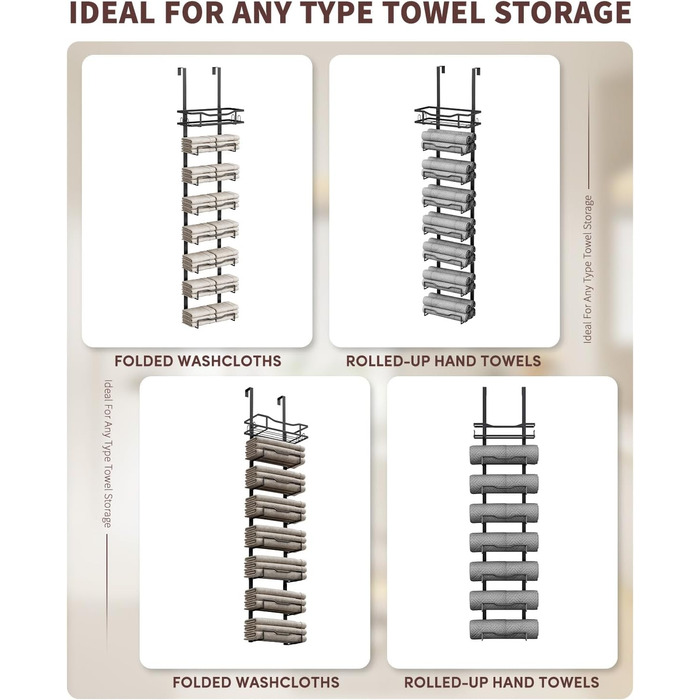 IDEAL FOR ANY TYPE TOWEL STORAGE

FOLDED WASHCLOTHS

ROLLED-UP HAND TOWELS

Ideal For Any Type Towel Storage

Ideal For Any Type Towel Storage

FOLDED WASHCLOTHS

ROLLED-UP HAND TOWELS