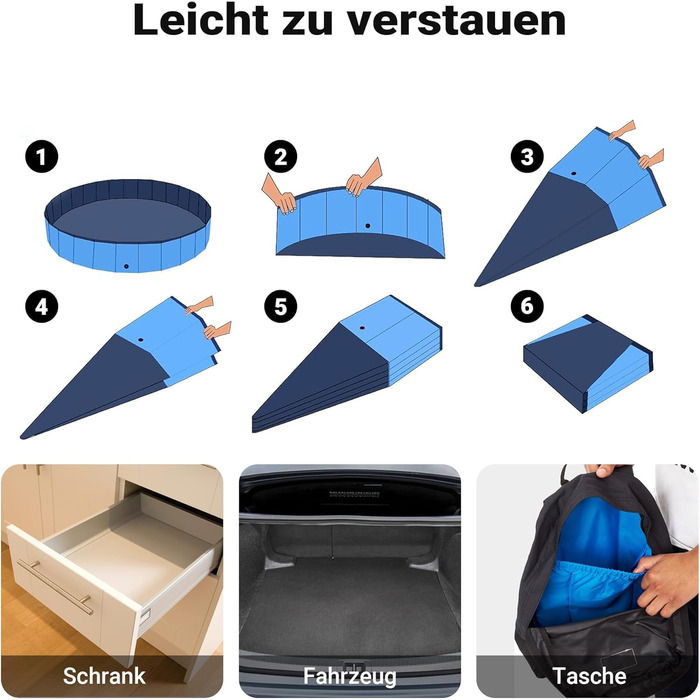 Leicht zu verstauen

1

2

3

4

5

6

Schrank

Fahrzeug

Tasche