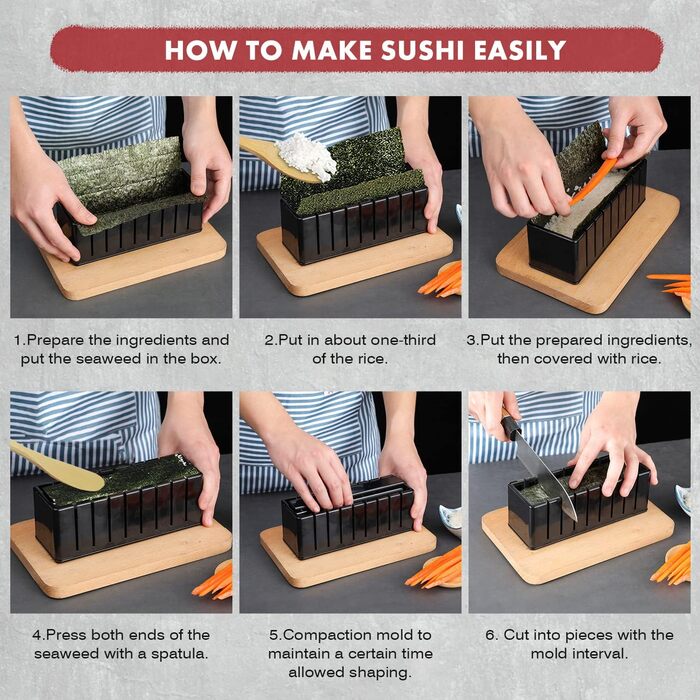 HOW TO MAKE SUSHI EASILY

1.Prepare the ingredients and put the seaweed in the box.

2.Put in about one-third of the rice.

3.Put the prepared ingredients, then covered with rice.

4.Press both ends of the seaweed with a spatula.

5.Compaction mold to maintain a certain time allowed shaping.

6. Cut into pieces with the mold interval.