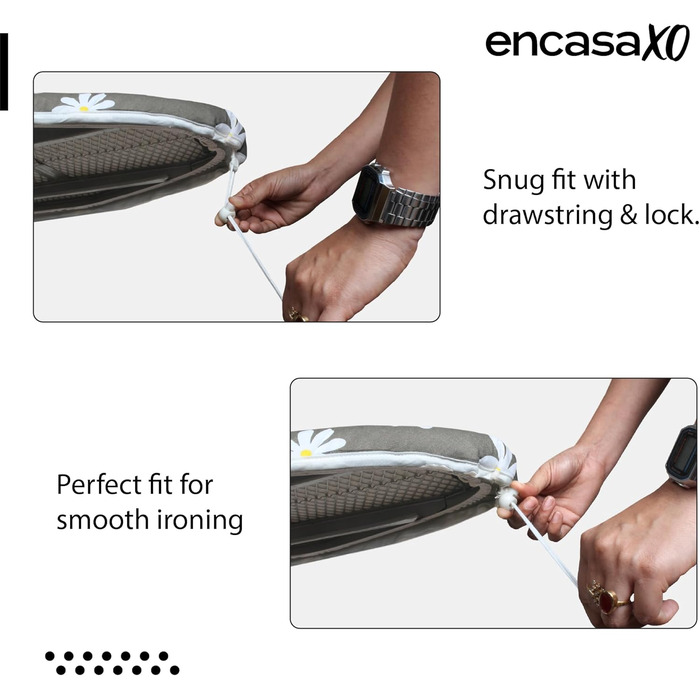 encasaXO

Snug fit with drawstring & lock.

Perfect fit for smooth ironing