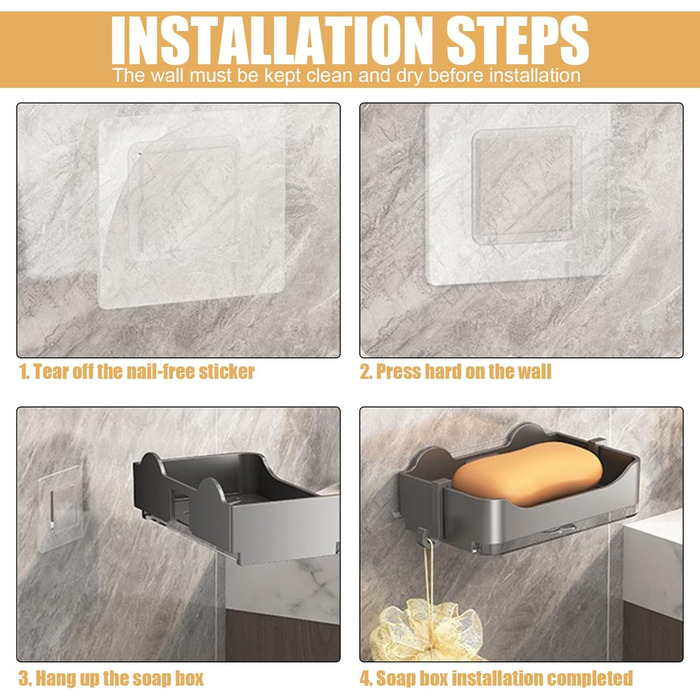 INSTALLATION STEPS
The wall must be kept clean and dry before installation

1. Tear off the nail-free sticker

2. Press hard on the wall

3. Hang up the soap box

4. Soap box installation completed