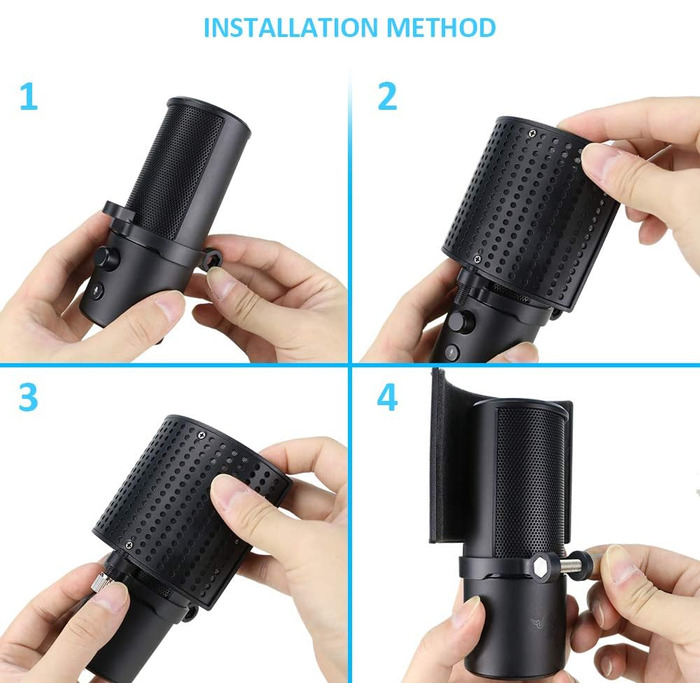 INSTALLATION METHOD

1

2

3

4