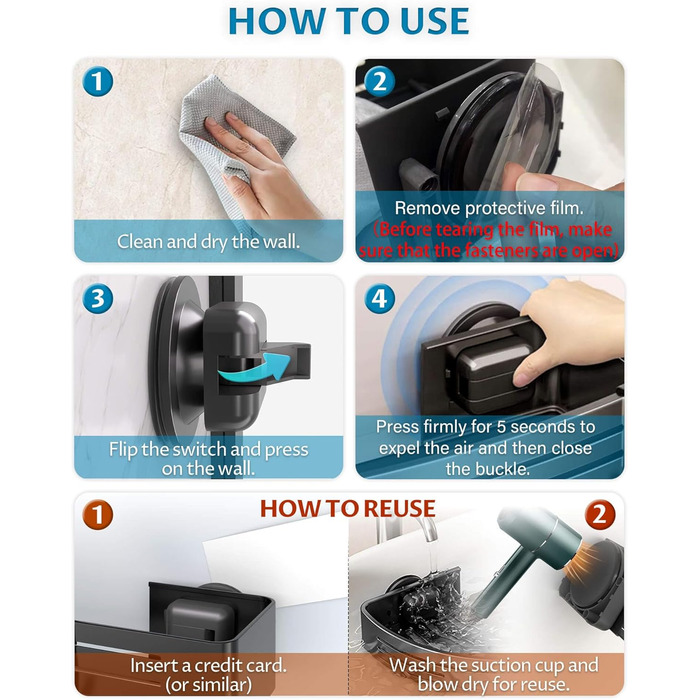 HOW TO USE

1
Clean and dry the wall.

2
Remove protective film.
(Before tearing the film, make sure that the fasteners are open)

3
Flip the switch and press on the wall.

4
Press firmly for 5 seconds to expel the air and then close the buckle.

HOW TO REUSE

1
Insert a credit card. (or similar)

2
Wash the suction cup and blow dry for reuse.