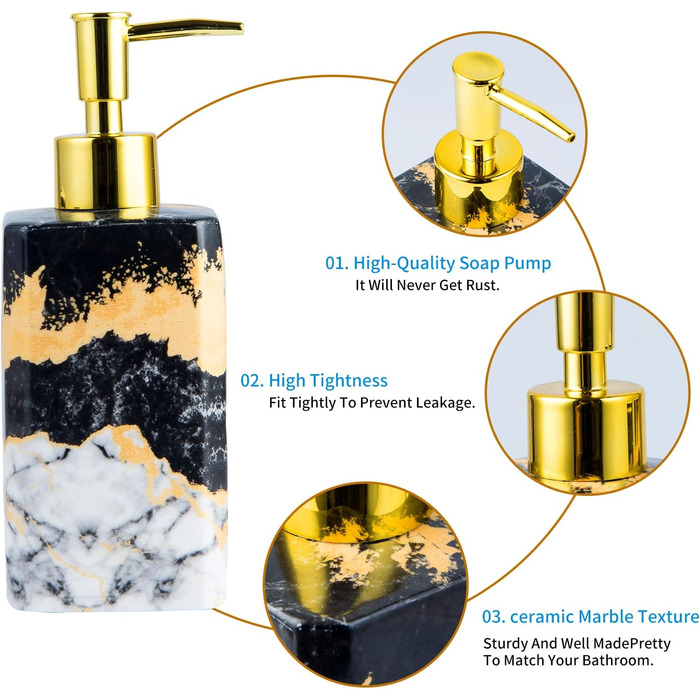 01. High-Quality Soap Pump
It Will Never Get Rust.

02. High Tightness
Fit Tightly To Prevent Leakage.

03. ceramic Marble Texture
Sturdy And Well MadePretty To Match Your Bathroom.