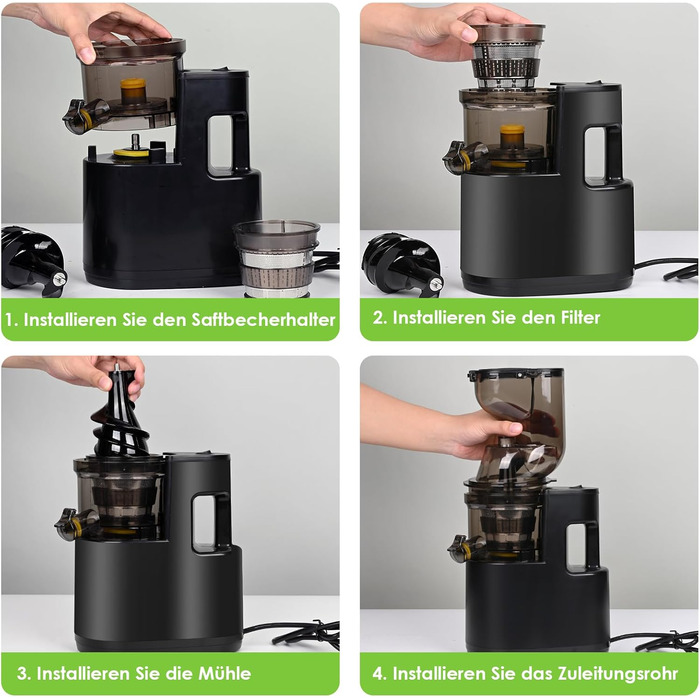 1. Installieren Sie den Saftbecherhalter

2. Installieren Sie den Filter

3. Installieren Sie die Mühle

4. Installieren Sie das Zuleitungsrohr