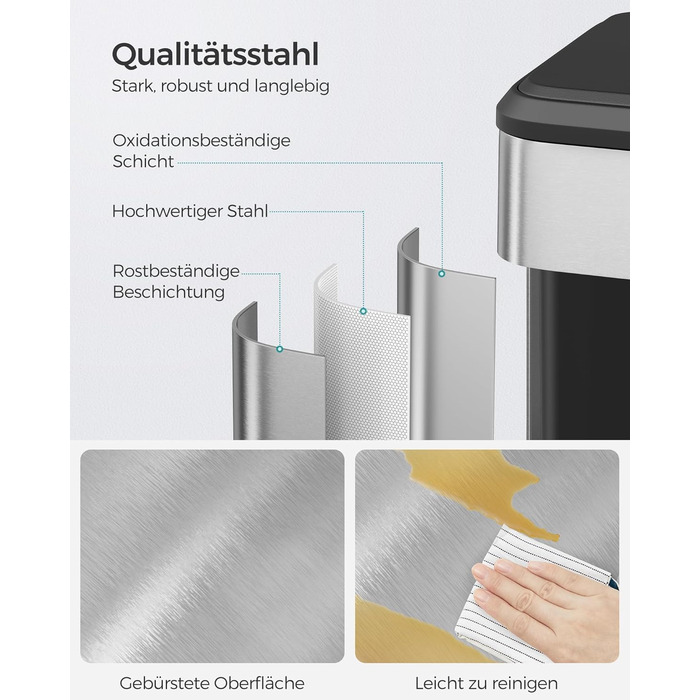 Qualitätsstahl

Stark, robust und langlebig

Oxidationsbeständige Schicht

Hochwertiger Stahl

Rostbeständige Beschichtung

Gebürstete Oberfläche

Leicht zu reinigen