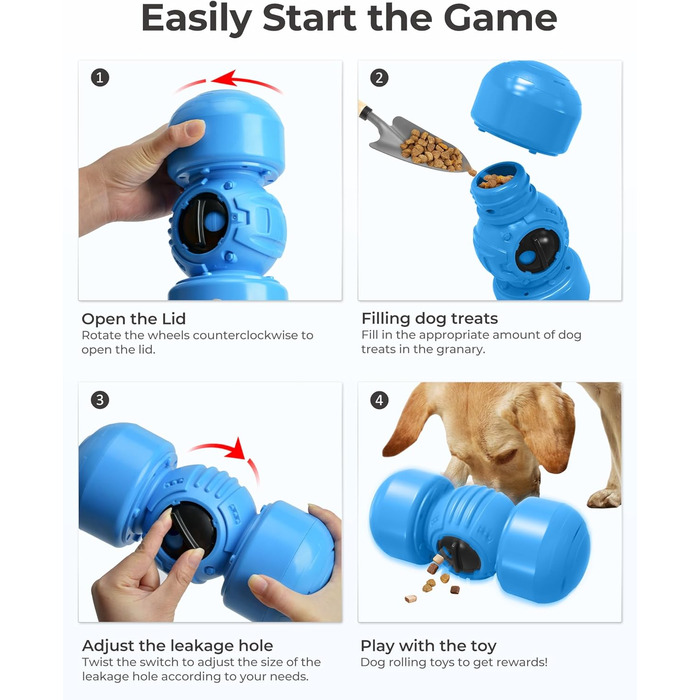 Easily Start the Game

1

Open the Lid
Rotate the wheels counterclockwise to open the lid.

2

Filling dog treats
Fill in the appropriate amount of dog treats in the granary.

3

Adjust the leakage hole
Twist the switch to adjust the size of the leakage hole according to your needs.

4

Play with the toy
Dog rolling toys to get rewards!