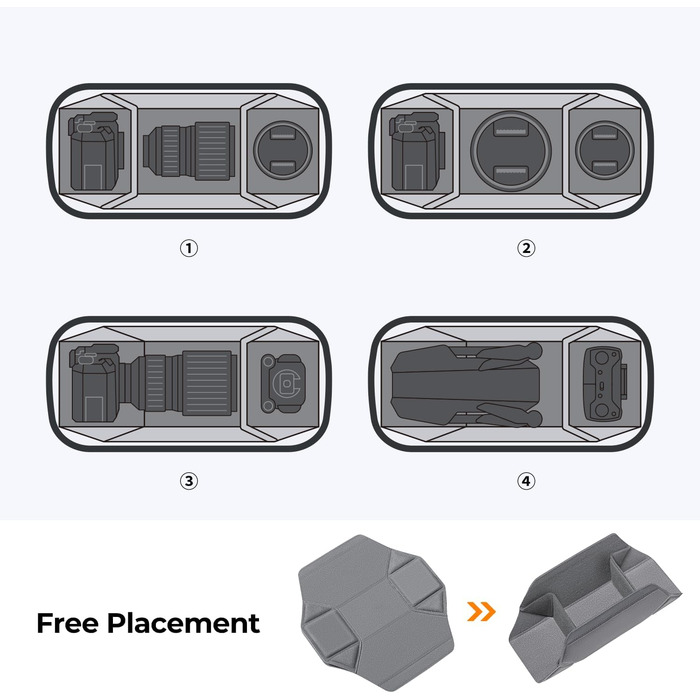 ①

②

③

④

Free Placement