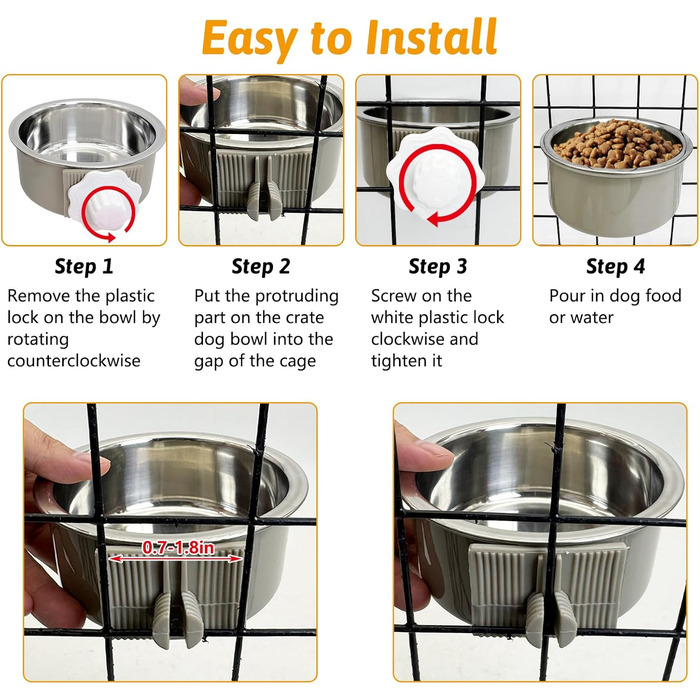 Easy to Install

Step 1
Remove the plastic lock on the bowl by rotating counterclockwise

Step 2
Put the protruding part on the crate dog bowl into the gap of the cage

Step 3
Screw on the white plastic lock clockwise and tighten it

Step 4
Pour in dog food or water

0.7-1.8in