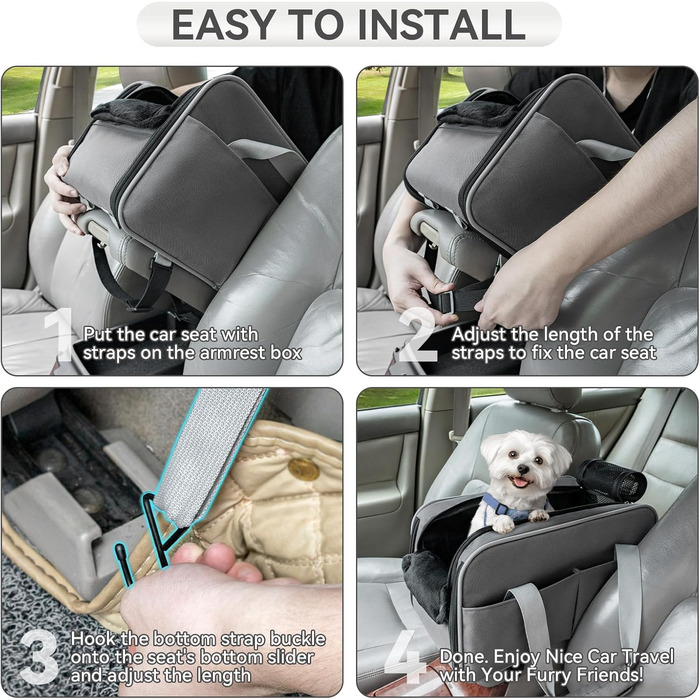 EASY TO INSTALL

1 Put the car seat with straps on the armrest box

2 Adjust the length of the straps to fix the car seat

3 Hook the bottom strap buckle onto the seat's bottom slider and adjust the length

4 Done. Enjoy Nice Car Travel with Your Furry Friends!