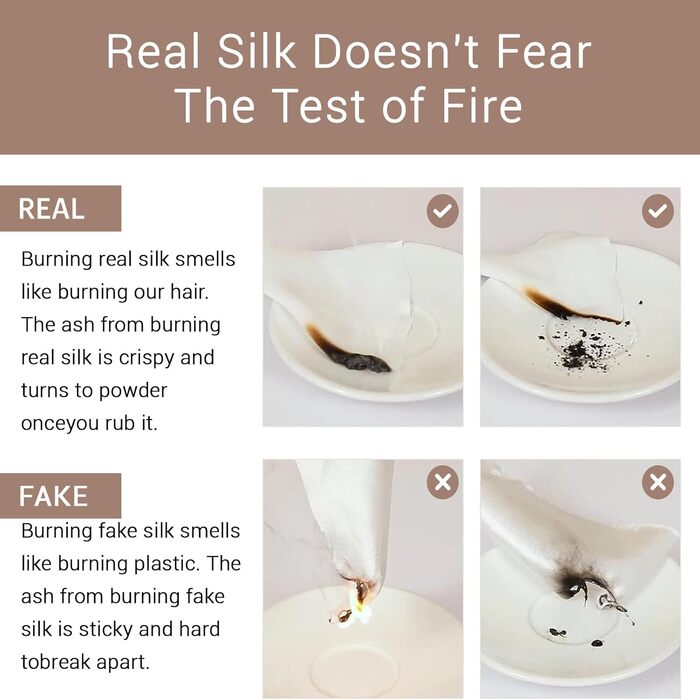 Real Silk Doesn't Fear The Test of Fire

REAL

Burning real silk smells like burning our hair. The ash from burning real silk is crispy and turns to powder onceyou rub it.

FAKE

Burning fake silk smells like burning plastic. The ash from burning fake silk is sticky and hard tobreak apart.