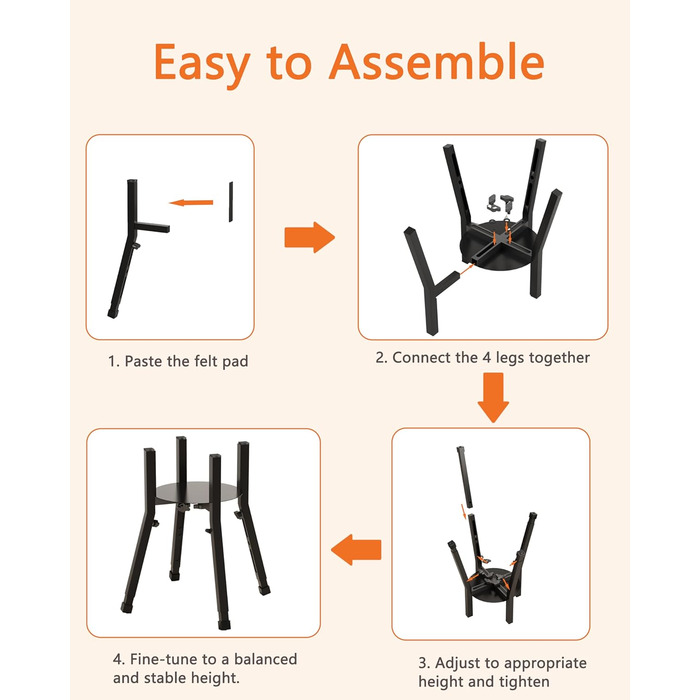 Easy to Assemble

1. Paste the felt pad

2. Connect the 4 legs together

3. Adjust to appropriate height and tighten

4. Fine-tune to a balanced and stable height.