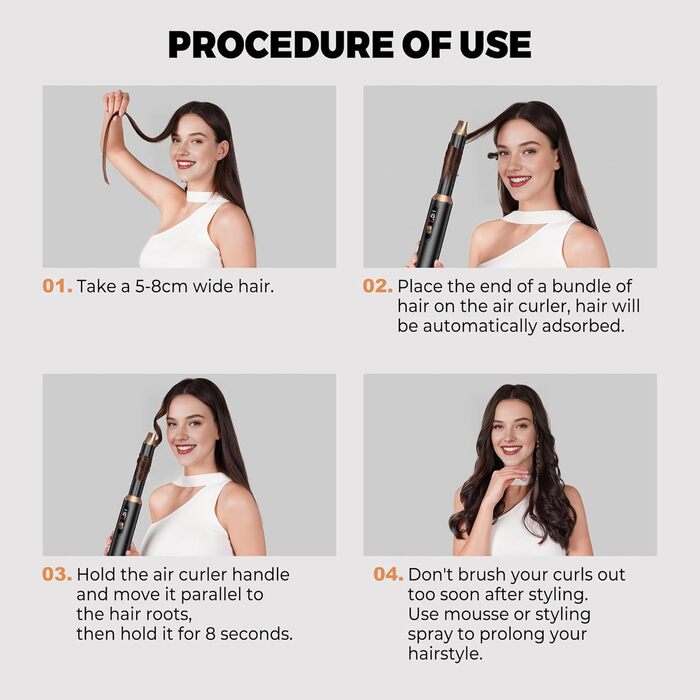 PROCEDURE OF USE

01. Take a 5-8cm wide hair.

02. Place the end of a bundle of hair on the air curler, hair will be automatically adsorbed.

03. Hold the air curler handle and move it parallel to the hair roots, then hold it for 8 seconds.

04. Don't brush your curls out too soon after styling. Use mousse or styling spray to prolong your hairstyle.