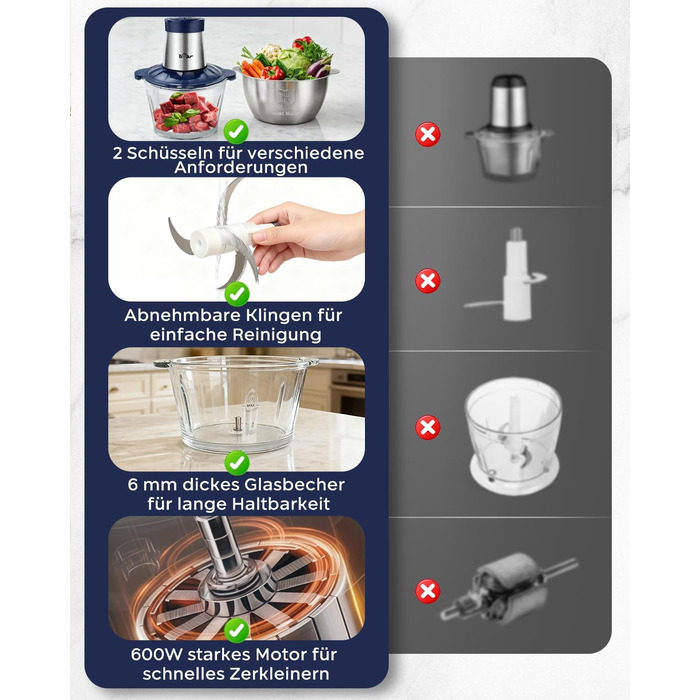 2 Schüsseln für verschiedene Anforderungen

Abnehmbare Klingen für einfache Reinigung

6 mm dickes Glasbecher für lange Haltbarkeit

600W starkes Motor für schnelles Zerkleinern