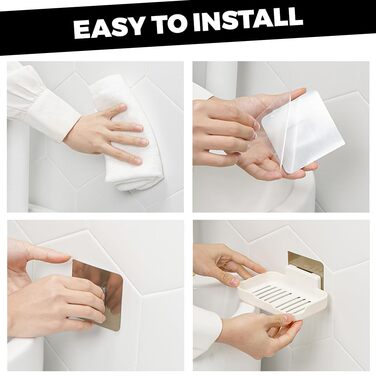 EASY TO INSTALL