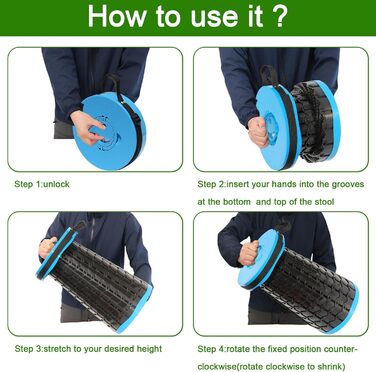 How to use it ?

Step 1:unlock

Step 2:insert your hands into the grooves at the bottom and top of the stool

Step 3:stretch to your desired height

Step 4:rotate the fixed position counter-clockwise(rotate clockwise to shrink)