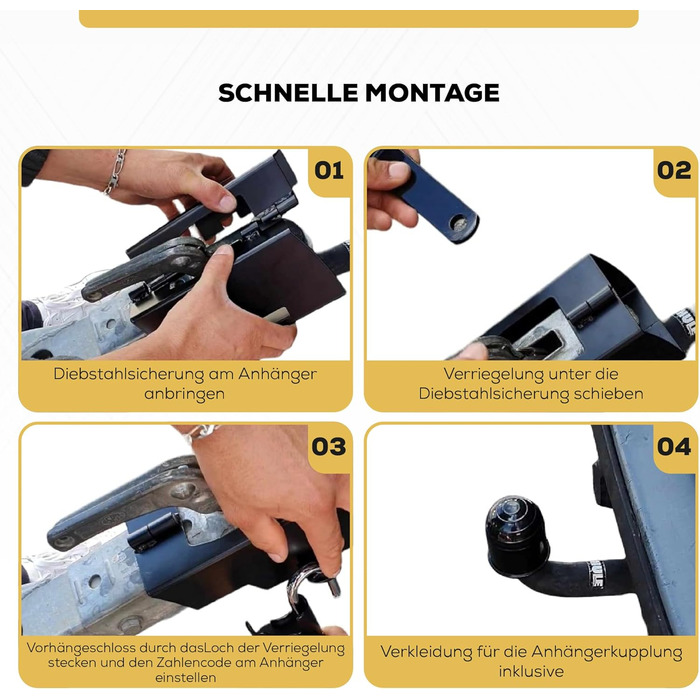 SCHNELLE MONTAGE

01

Diebstahlsicherung am Anhänger anbringen

02

Verriegelung unter die Diebstahlsicherung schieben

03

Vorhängeschloss durch dasLoch der Verriegelung stecken und den Zahlencode am Anhänger einstellen

04

Verkleidung für die Anhängerkupplung inklusive