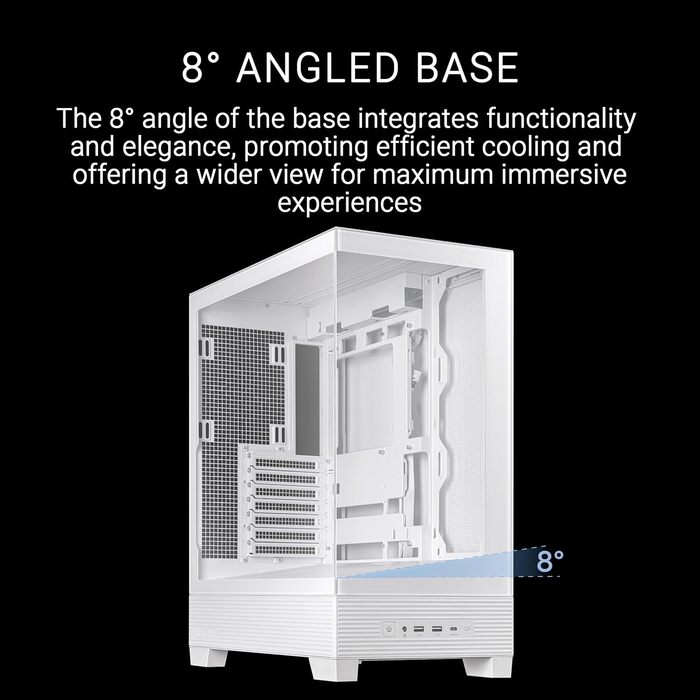 8° ANGLED BASE

The 8° angle of the base integrates functionality and elegance, promoting efficient cooling and offering a wider view for maximum immersive experiences

8°