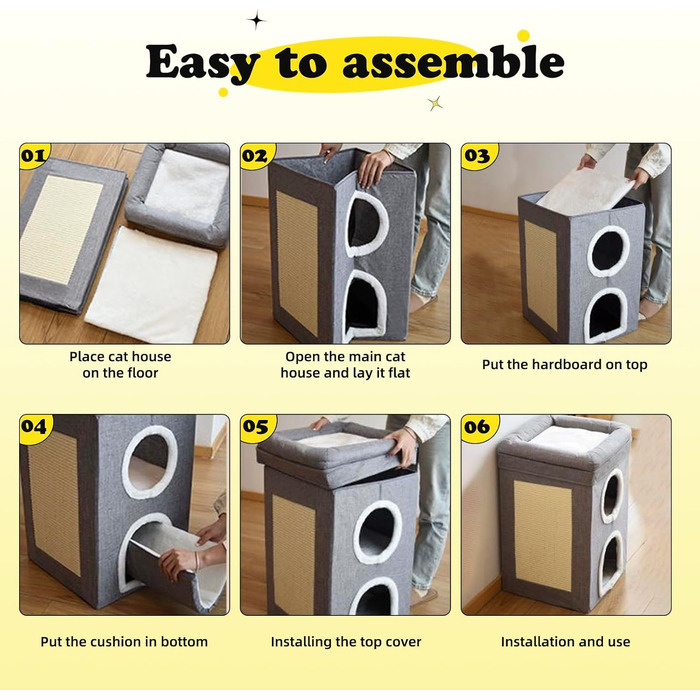 Easy to assemble

01

Place cat house on the floor

02

Open the main cat house and lay it flat

03

Put the hardboard on top

04

Put the cushion in bottom

05

Installing the top cover

06

Installation and use